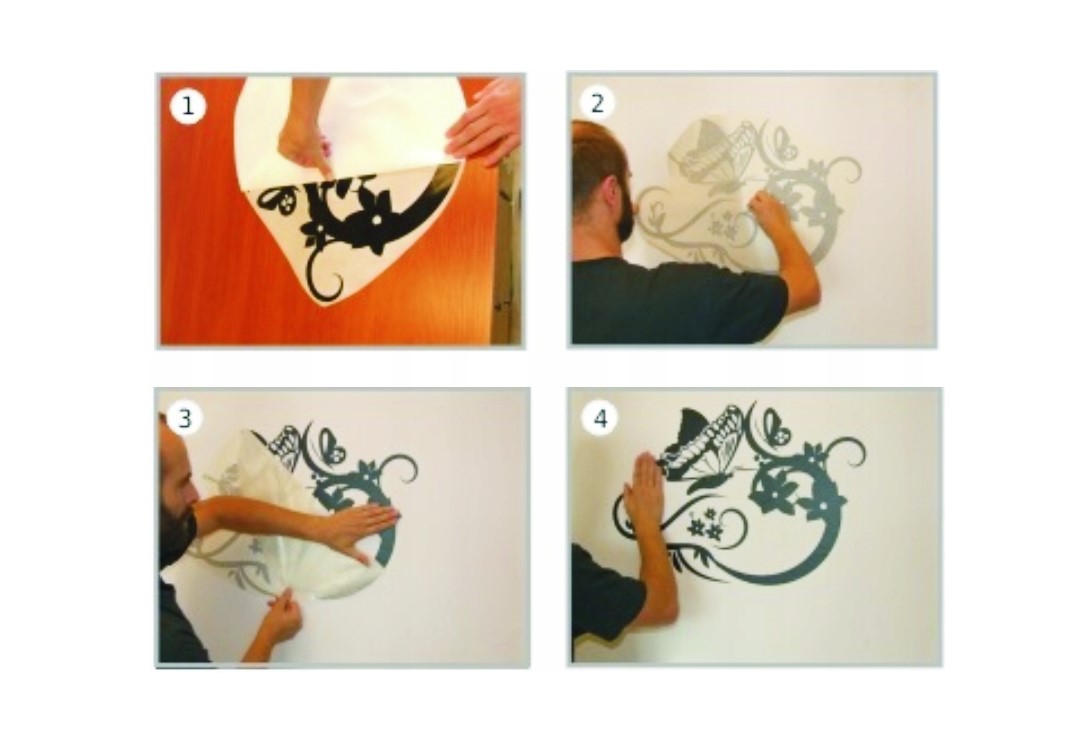 1

2

3

4